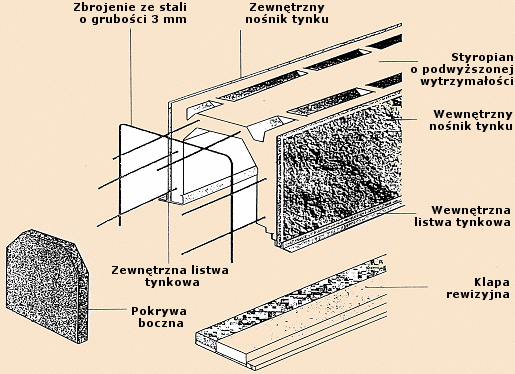 Zbrojenie ze stali o grubości 3 mm

Zewnętrzny nośnik tynku

Styropian o podwyższonej wytrzymałości

Wewnętrzny nośnik tynku

Wewnętrzna listwa tynkowa

Zewnętrzna listwa tynkowa

Klapa rewizyjna

Pokrywa boczna